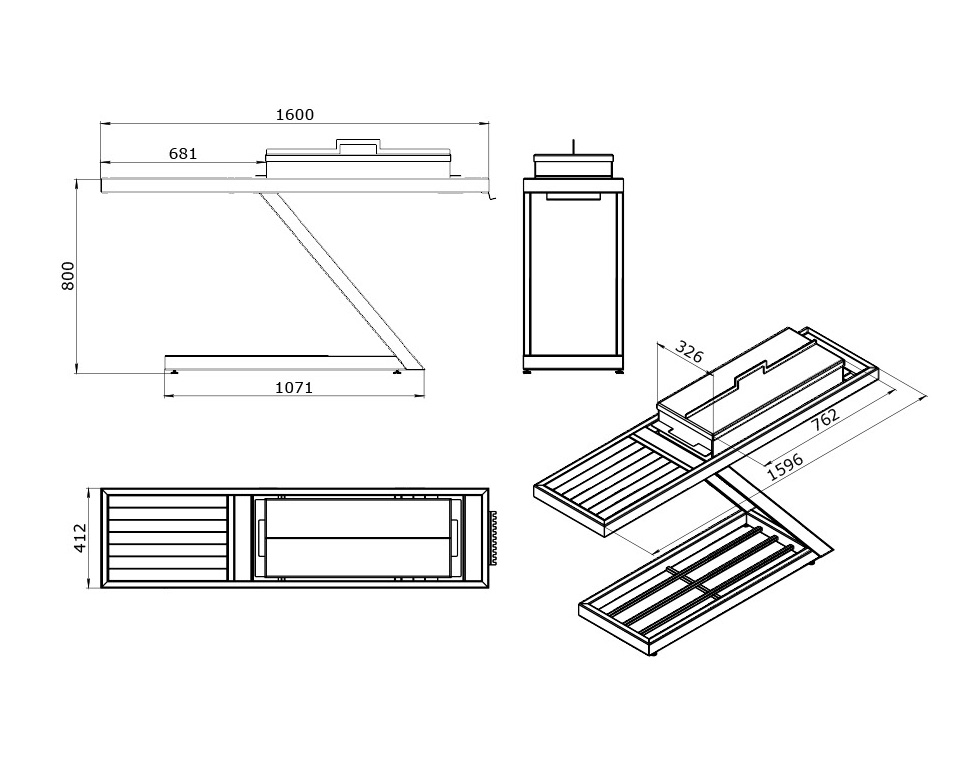 1600
681
800
1071
412
326
762
1596